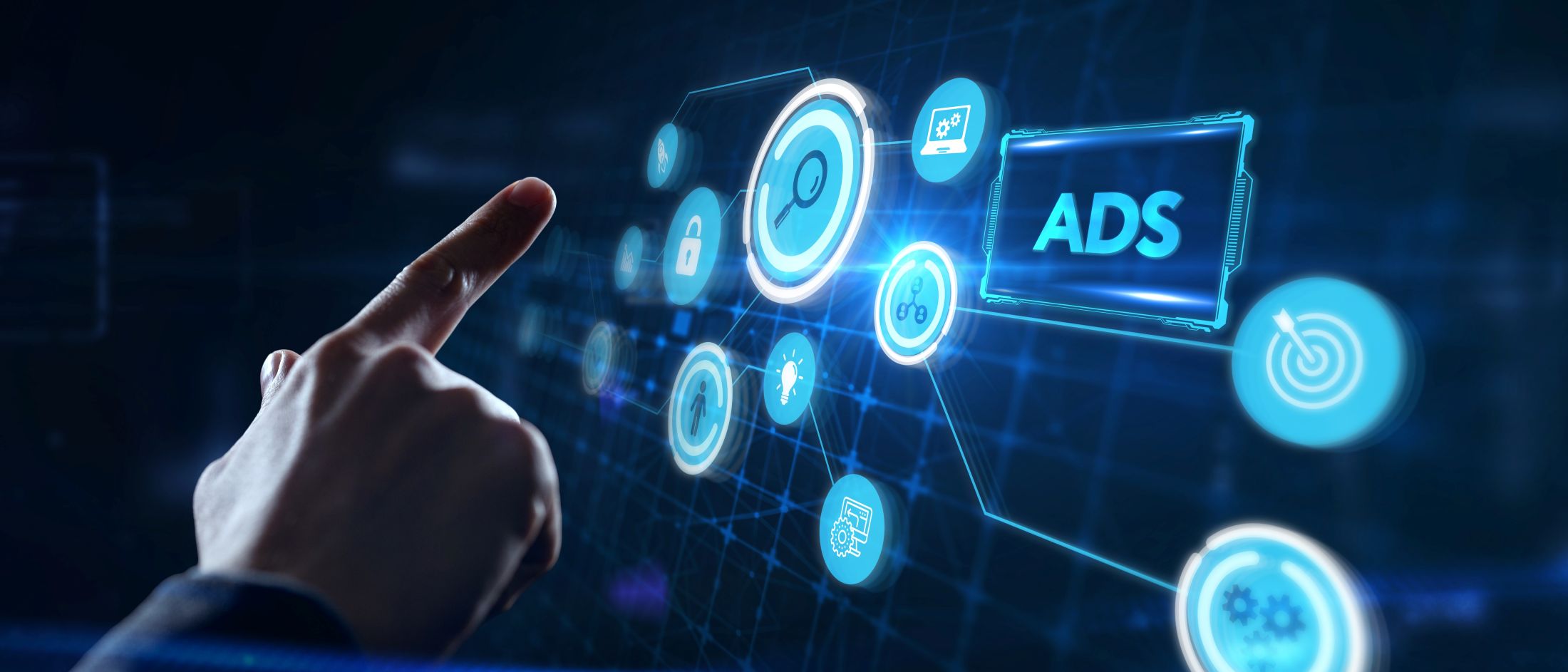 ADS